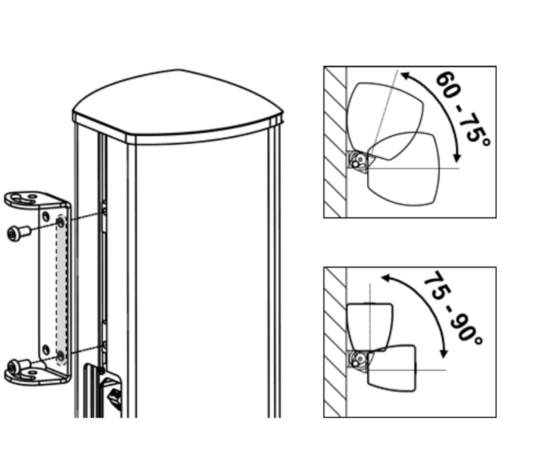 60 - 75°

75 - 90°